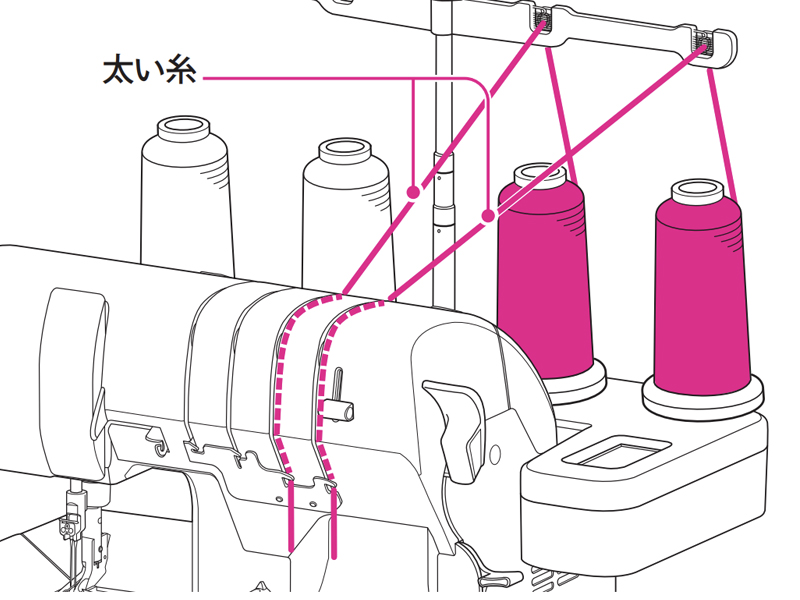 太い糸