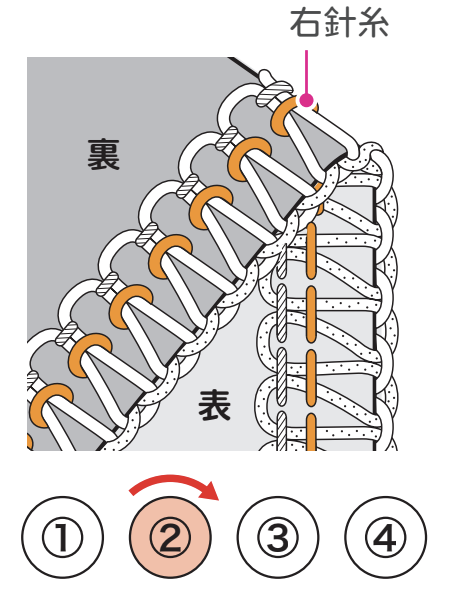 右針糸

裏

表

①
②
③
④