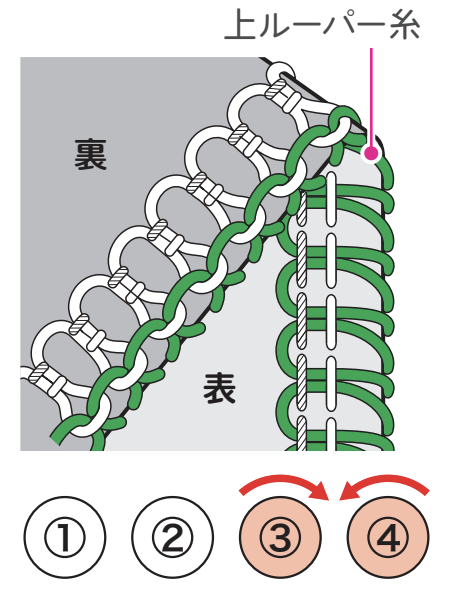 上ルーパー糸

裏

表

①
②
③
④