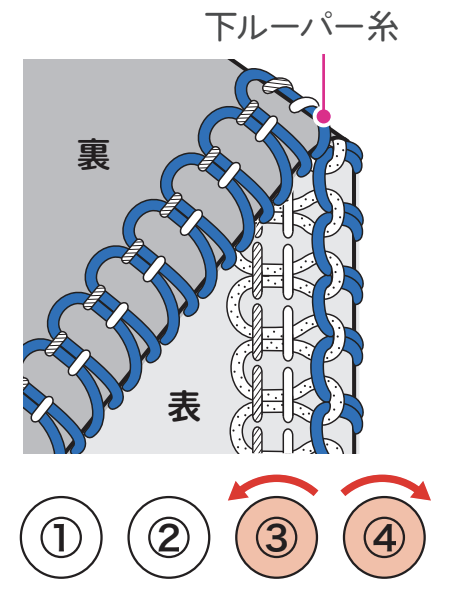 下ルーパー糸

裏

表

① ② ③ ④