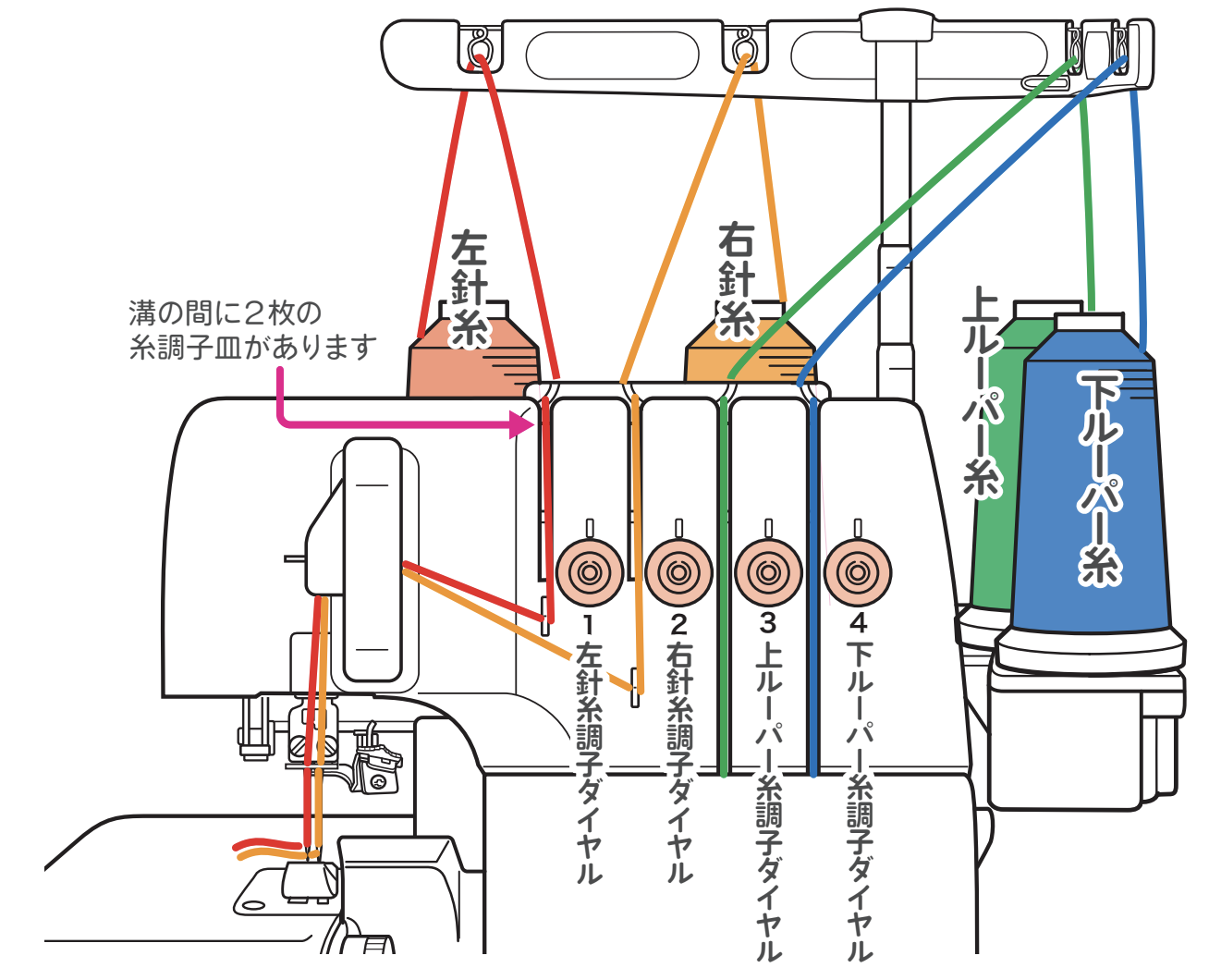 溝の間に2枚の
糸調子皿があります

左針糸

右針糸

上ルーパー糸

下ルーパー糸

1
左針糸調子ダイヤル

2
右針糸調子ダイヤル

3
上ルーパー糸調子ダイヤル

4
下ルーパー糸調子ダイヤル