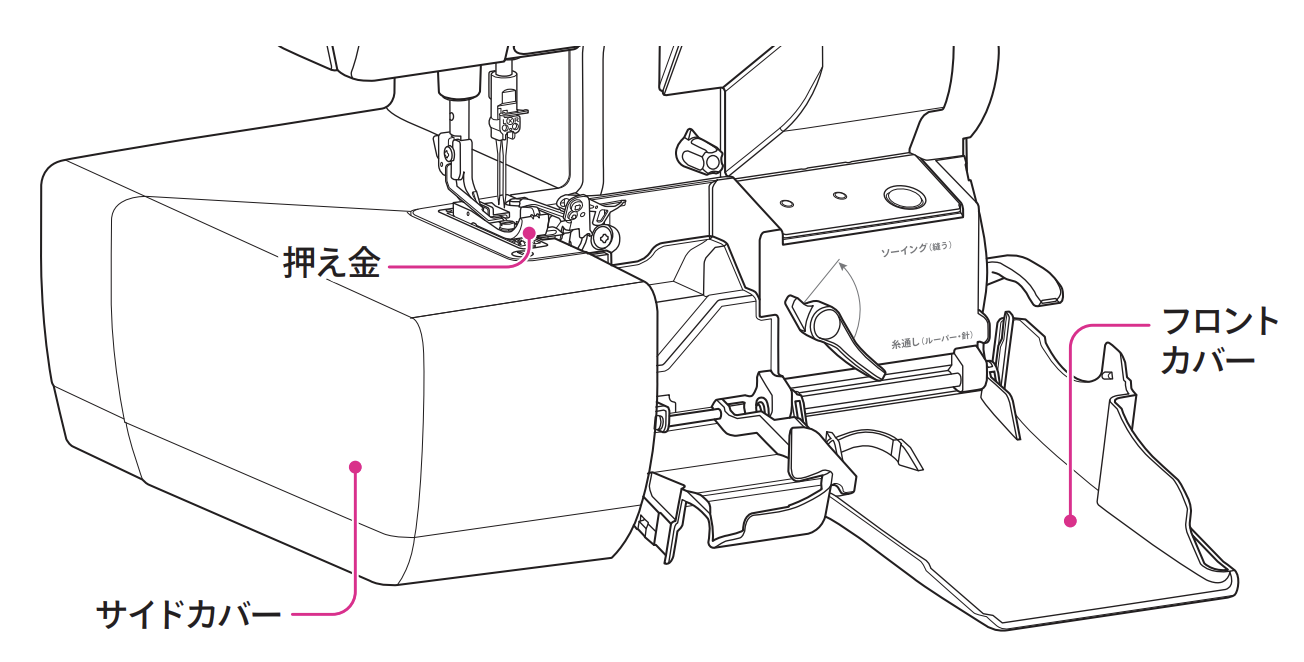 押え金

ソーイング（縫う）

糸通し（ルーパー・針）

フロントカバー

サイドカバー